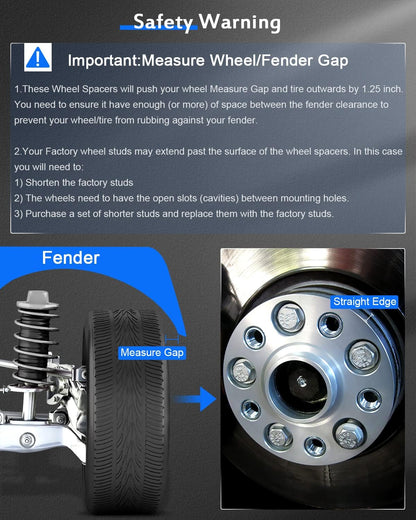 Safety Warning

Important:Measure Wheel/Fender Gap

1.These Wheel Spacers will push your wheel Measure Gap and tire outwards by 1.25 inch. You need to ensure it have enough (or more) of space between the fender clearance to prevent your wheel/tire from rubbing against your fender.

2.Your Factory wheel studs may extend past the surface of the wheel spacers. In this case you will need to:
1) Shorten the factory studs
2) The wheels need to have the open slots (cavities) between mounting holes.
3) Purchase a set of shorter studs and replace them with the factory studs.

Fender

Measure Gap

Straight Edge