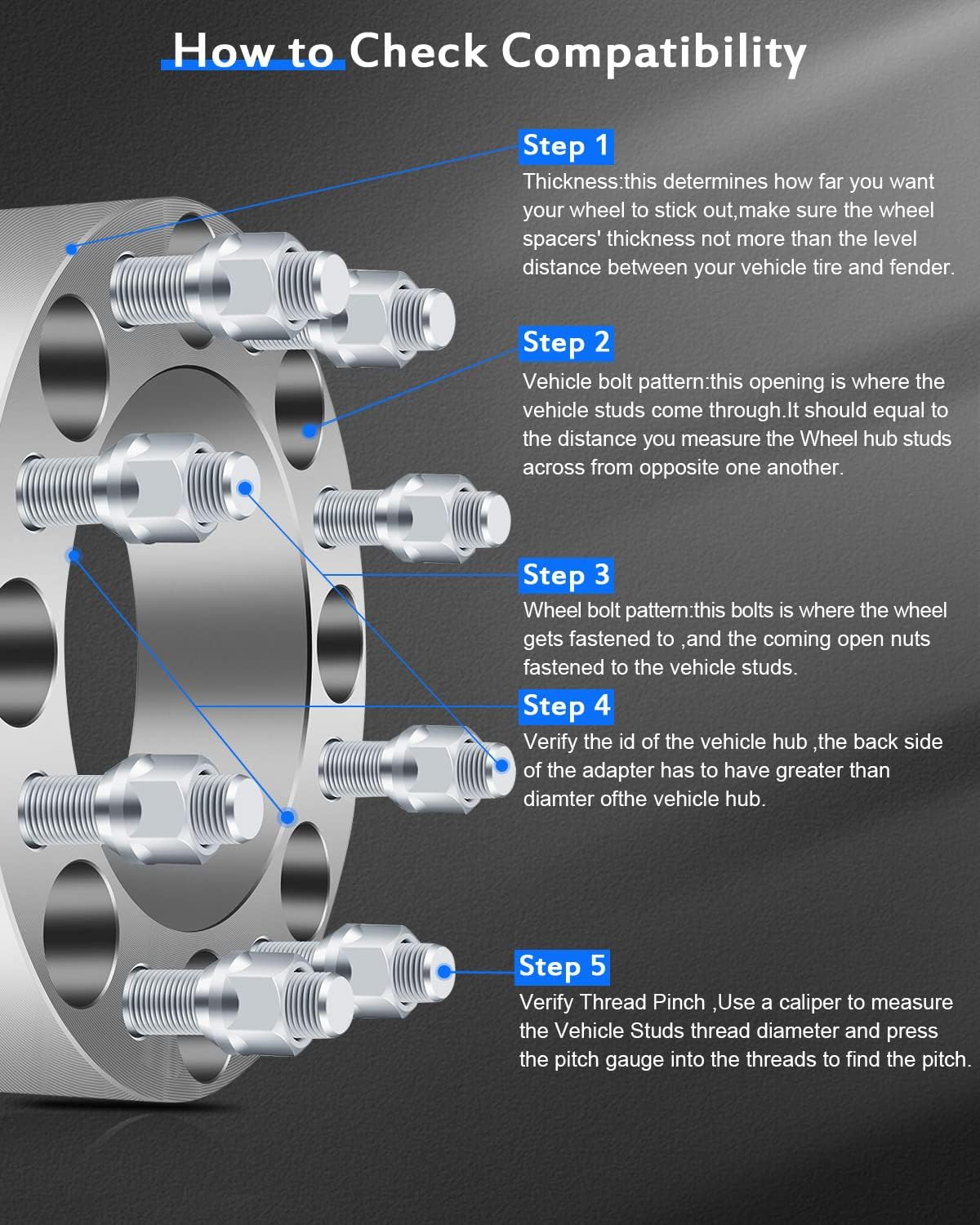 How to Check Compatibility

Step 1
Thickness:this determines how far you want your wheel to stick out,make sure the wheel spacers' thickness not more than the level distance between your vehicle tire and fender.

Step 2
Vehicle bolt pattern:this opening is where the vehicle studs come through.It should equal to the distance you measure the Wheel hub studs across from opposite one another.

Step 3
Wheel bolt pattern:this bolts is where the wheel gets fastened to ,and the coming open nuts fastened to the vehicle studs.

Step 4
Verify the id of the vehicle hub ,the back side of the adapter has to have greater than diamter ofthe vehicle hub.

Step 5
Verify Thread Pinch ,Use a caliper to measure the Vehicle Studs thread diameter and press the pitch gauge into the threads to find the pitch.