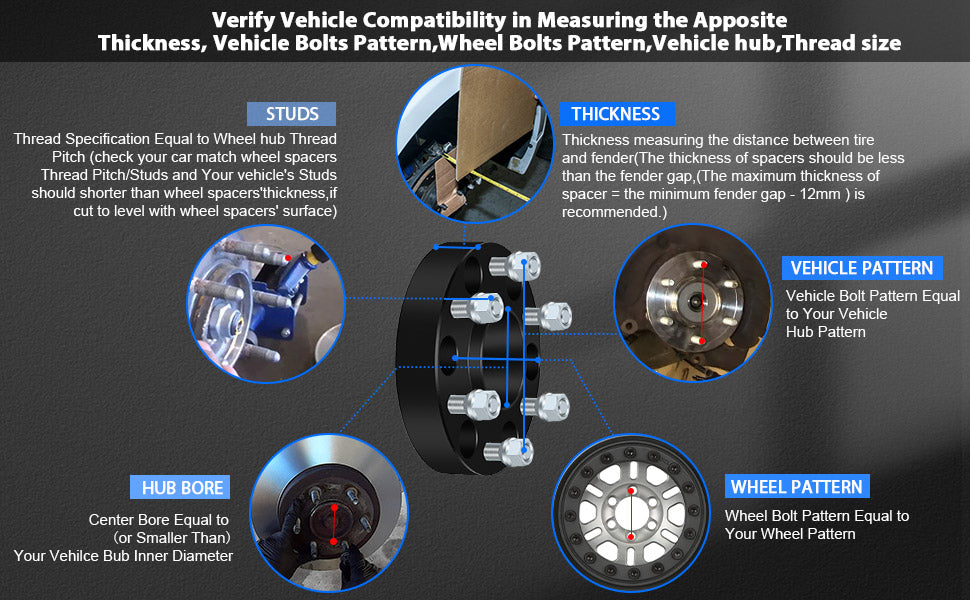 Verify Vehicle Compatibility in Measuring the Apposite
Thickness, Vehicle Bolts Pattern,Wheel Bolts Pattern,Vehicle hub,Thread size

STUDS

Thread Specification Equal to Wheel hub Thread Pitch (check your car match wheel spacers Thread Pitch/Studs and Your vehicle's Studs should shorter than wheel spacers'thickness,if cut to level with wheel spacers' surface)

THICKNESS

Thickness measuring the distance between tire and fender(The thickness of spacers should be less than the fender gap,(The maximum thickness of spacer = the minimum fender gap - 12mm ) is recommended.)

VEHICLE PATTERN

Vehicle Bolt Pattern Equal to Your Vehicle Hub Pattern

HUB BORE

Center Bore Equal to (or Smaller Than) Your Vehilce Bub Inner Diameter

WHEEL PATTERN

Wheel Bolt Pattern Equal to Your Wheel Pattern