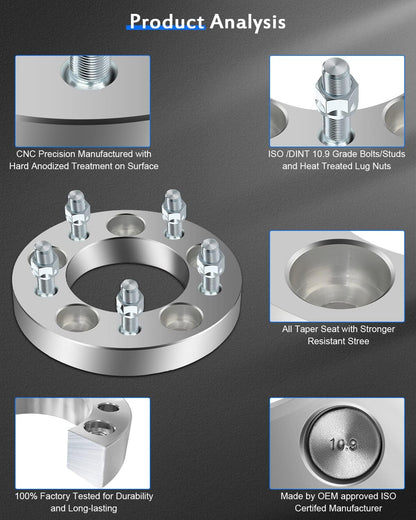 Product Analysis

CNC Precision Manufactured with Hard Anodized Treatment on Surface

ISO /DINT 10.9 Grade Bolts/Studs and Heat Treated Lug Nuts

All Taper Seat with Stronger Resistant Stree

100% Factory Tested for Durability and Long-lasting

10.9

Made by OEM approved ISO Certifed Manufacturer