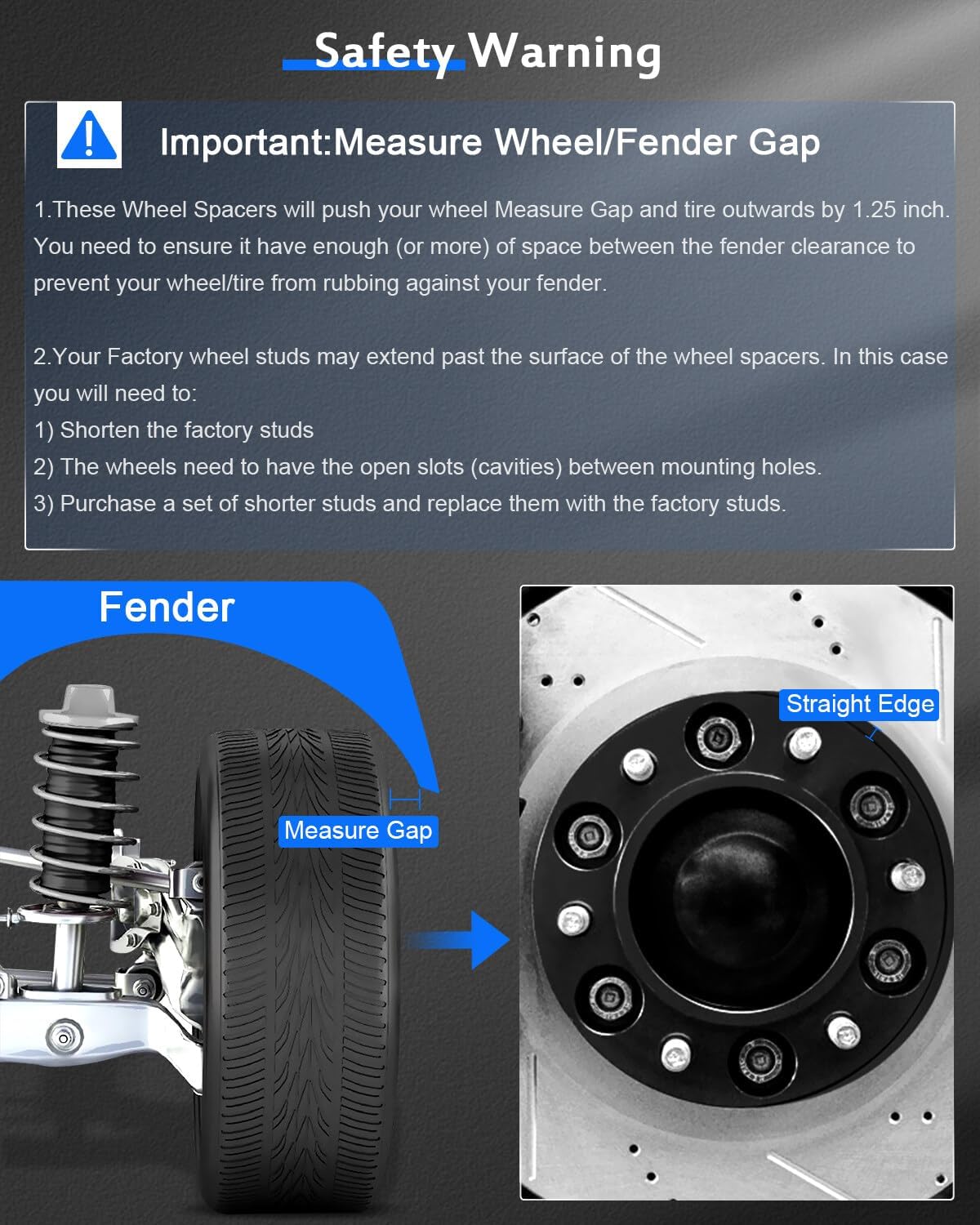 Safety Warning

Important:Measure Wheel/Fender Gap

1.These Wheel Spacers will push your wheel Measure Gap and tire outwards by 1.25 inch. You need to ensure it have enough (or more) of space between the fender clearance to prevent your wheel/tire from rubbing against your fender.

2.Your Factory wheel studs may extend past the surface of the wheel spacers. In this case you will need to:
1) Shorten the factory studs
2) The wheels need to have the open slots (cavities) between mounting holes.
3) Purchase a set of shorter studs and replace them with the factory studs.

Fender

Measure Gap

Straight Edge