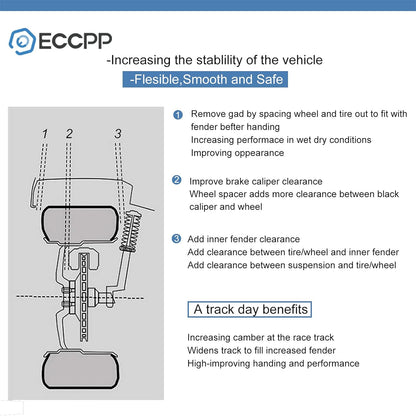 ECCPP

-Increasing the stablility of the vehicle

-Flesible,Smooth and Safe

1 2 3

1 Remove gad by spacing wheel and tire out to fit with fender befter handing
Increasing performace in wet dry conditions
Improving oppearance

2 Improve brake caliper clearance
Wheel spacer adds more clearance between black caliper and wheel

3 Add inner fender clearance
Add clearance between tire/wheel and inner fender
Add clearance between suspension and tire/wheel

A track day benefits

Increasing camber at the race track
Widens track to fill increased fender
High-improving handing and performance