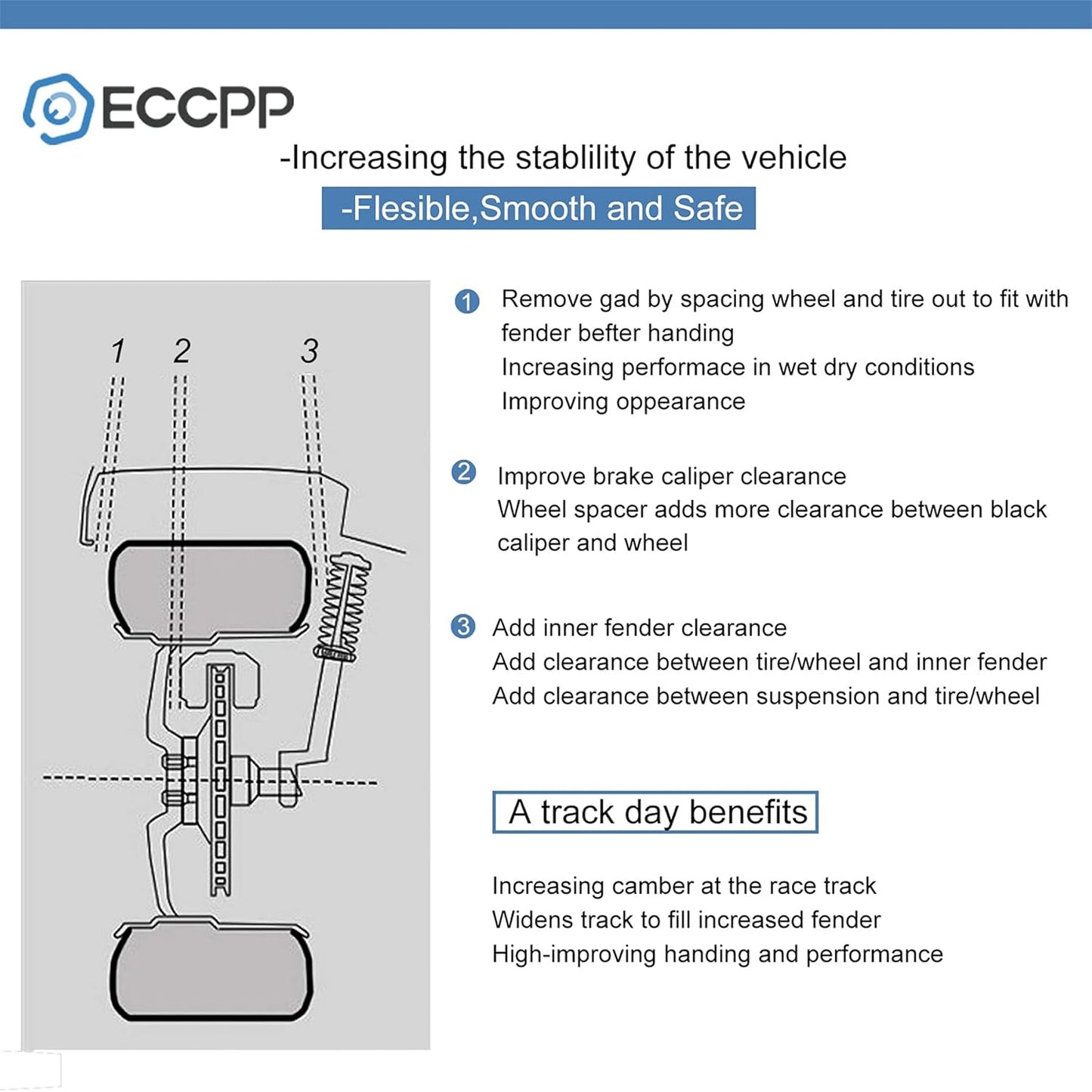 ECCPP

-Increasing the stablility of the vehicle

-Flesible,Smooth and Safe

1 2 3

1 Remove gad by spacing wheel and tire out to fit with fender befter handing
Increasing performace in wet dry conditions
Improving oppearance

2 Improve brake caliper clearance
Wheel spacer adds more clearance between black caliper and wheel

3 Add inner fender clearance
Add clearance between tire/wheel and inner fender
Add clearance between suspension and tire/wheel

A track day benefits

Increasing camber at the race track
Widens track to fill increased fender
High-improving handing and performance