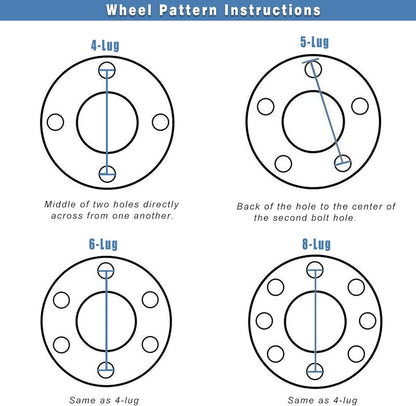 Wheel Pattern Instructions

4-Lug

Middle of two holes directly across from one another.

5-Lug

Back of the hole to the center of the second bolt hole.

6-Lug

Same as 4-lug

8-Lug

Same as 4-lug