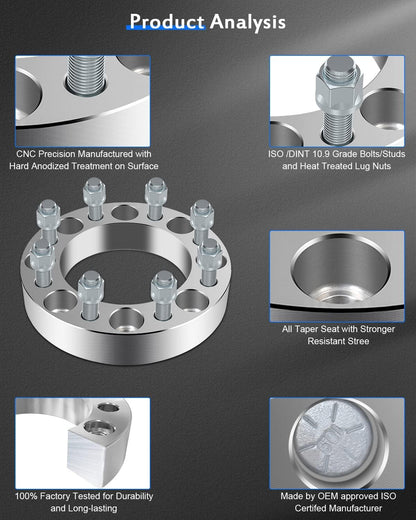 Product Analysis

CNC Precision Manufactured with Hard Anodized Treatment on Surface

ISO /DINT 10.9 Grade Bolts/Studs and Heat Treated Lug Nuts

All Taper Seat with Stronger Resistant Stree

100% Factory Tested for Durability and Long-lasting

Made by OEM approved ISO Certifed Manufacturer